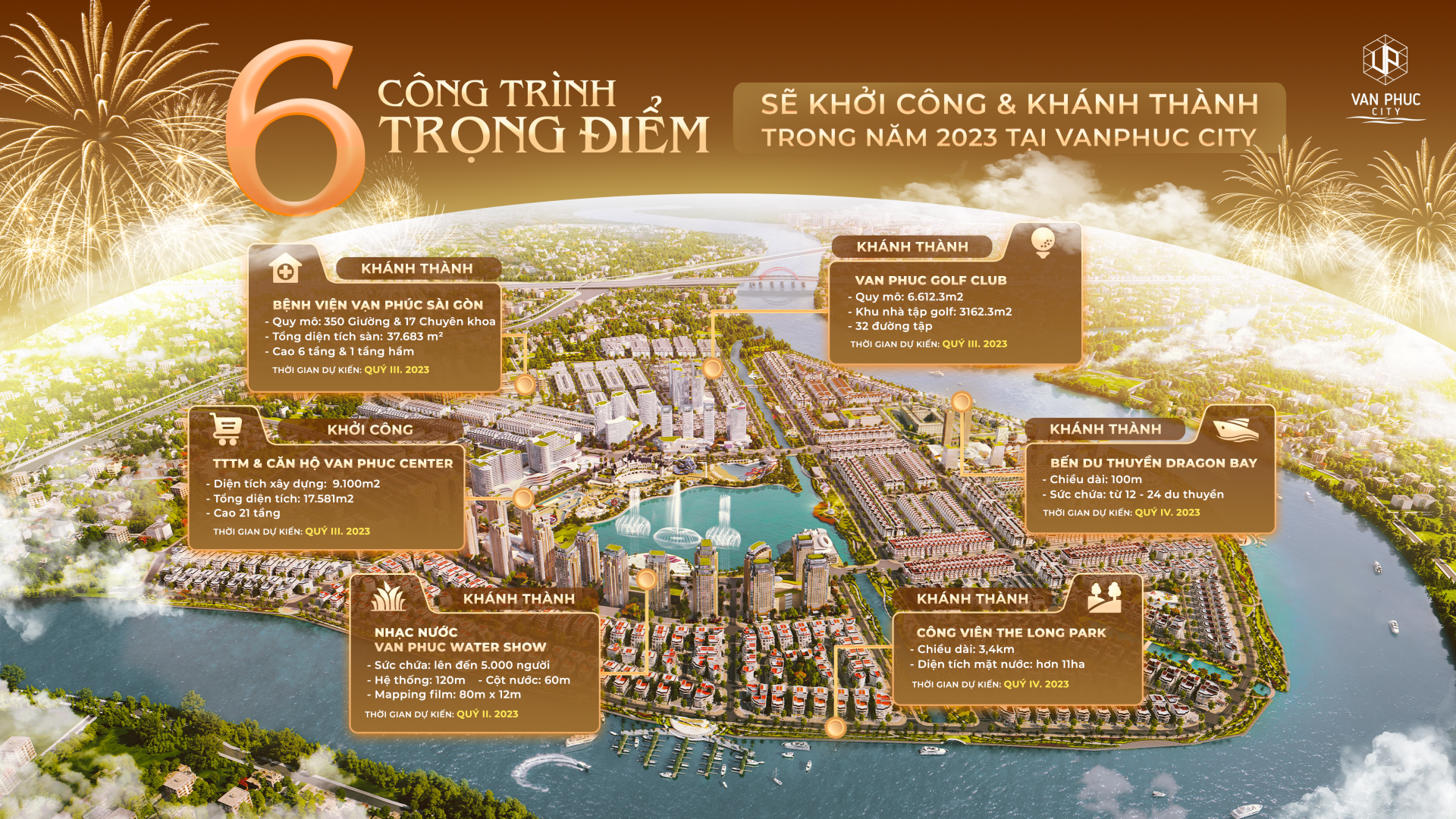 6 CÔNG TRÌNH TRỌNG ĐIỂM

SẼ KHỞI CÔNG & KHÁNH THÀNH TRONG NĂM 2023 TẠI VANPHUC CITY

VAN PHUC CITY

KHÁNH THÀNH
BỆNH VIỆN VẠN PHÚC SÀI GÒN
- Quy mô: 350 Giường & 17 Chuyên khoa
- Tổng diện tích sàn: 37.683 m²
- Cao 6 tầng & 1 tầng hầm
THỜI GIAN DỰ KIẾN: QUÝ III. 2023

KHÁNH THÀNH
VAN PHUC GOLF CLUB
- Quy mô: 6.612.3m2
- Khu nhà tập golf: 3162.3m2
- 32 đường tập
THỜI GIAN DỰ KIẾN: QUÝ III. 2023

KHỞI CÔNG
TTTM & CĂN HỘ VAN PHUC CENTER
- Diện tích xây dựng: 9.100m2
- Tổng diện tích: 17.581m2
- Cao 21 tầng
THỜI GIAN DỰ KIẾN: QUÝ III. 2023

KHÁNH THÀNH
BẾN DU THUYỀN DRAGON BAY
- Chiều dài: 100m
- Sức chứa: từ 12 - 24 du thuyền
THỜI GIAN DỰ KIẾN: QUÝ IV. 2023

KHÁNH THÀNH
NHẠC NƯỚC VAN PHUC WATER SHOW
- Sức chứa: lên đến 5.000 người
- Hệ thống: 120m - Cột nước: 60m
- Mapping film: 80m x 12m
THỜI GIAN DỰ KIẾN: QUÝ II. 2023

KHÁNH THÀNH
CÔNG VIÊN THE LONG PARK
- Chiều dài: 3,4km
- Diện tích mặt nước: hơn 11ha
THỜI GIAN DỰ KIẾN: QUÝ IV. 2023