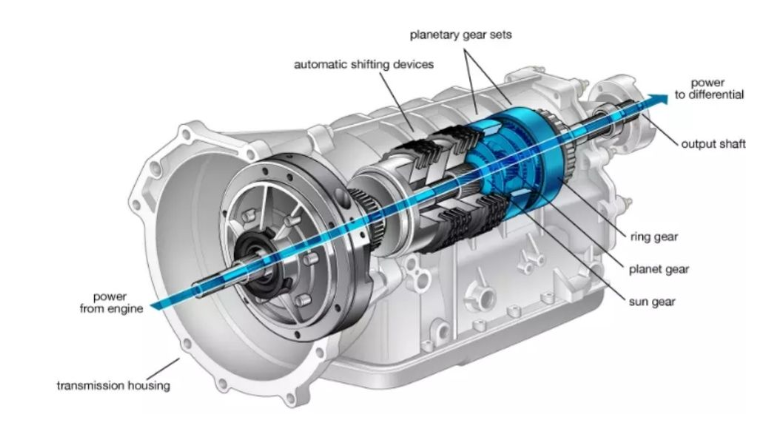 planetary gear sets

automatic shifting devices

power to differential

output shaft

ring gear

planet gear

sun gear

power from engine

transmission housing